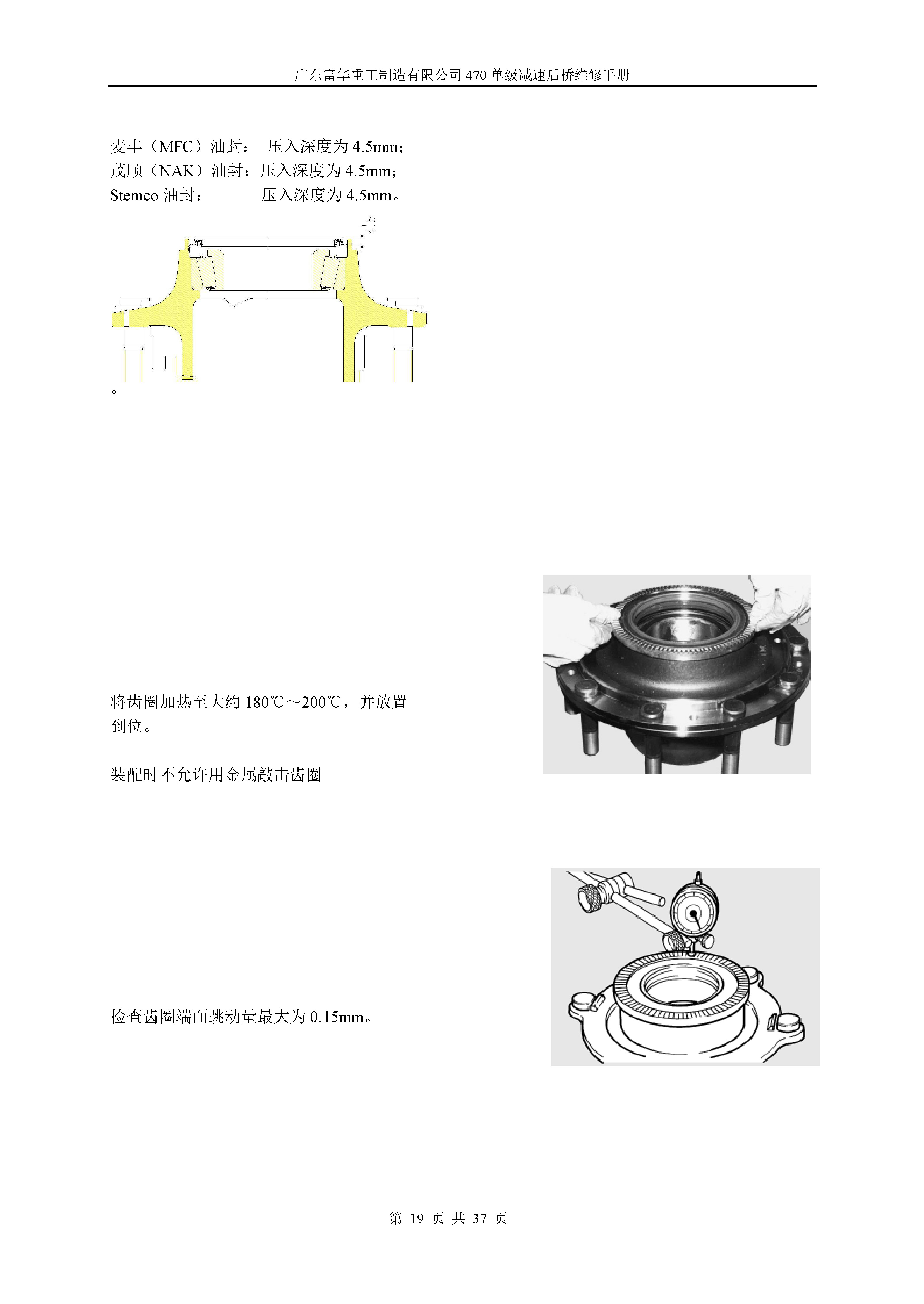 广东富华重工制造有限公司 470 单级减速后桥维修手册

麦丰（MFC）油封： 压入深度为 4.5mm；
茂顺（NAK）油封：压入深度为 4.5mm；
Stemco 油封： 压入深度为 4.5mm。

4.5

。

将齿圈加热至大约 180℃～200℃，并放置到位。

装配时不允许用金属敲击齿圈

检查齿圈端面跳动量最大为 0.15mm。

第 19 页 共 37 页