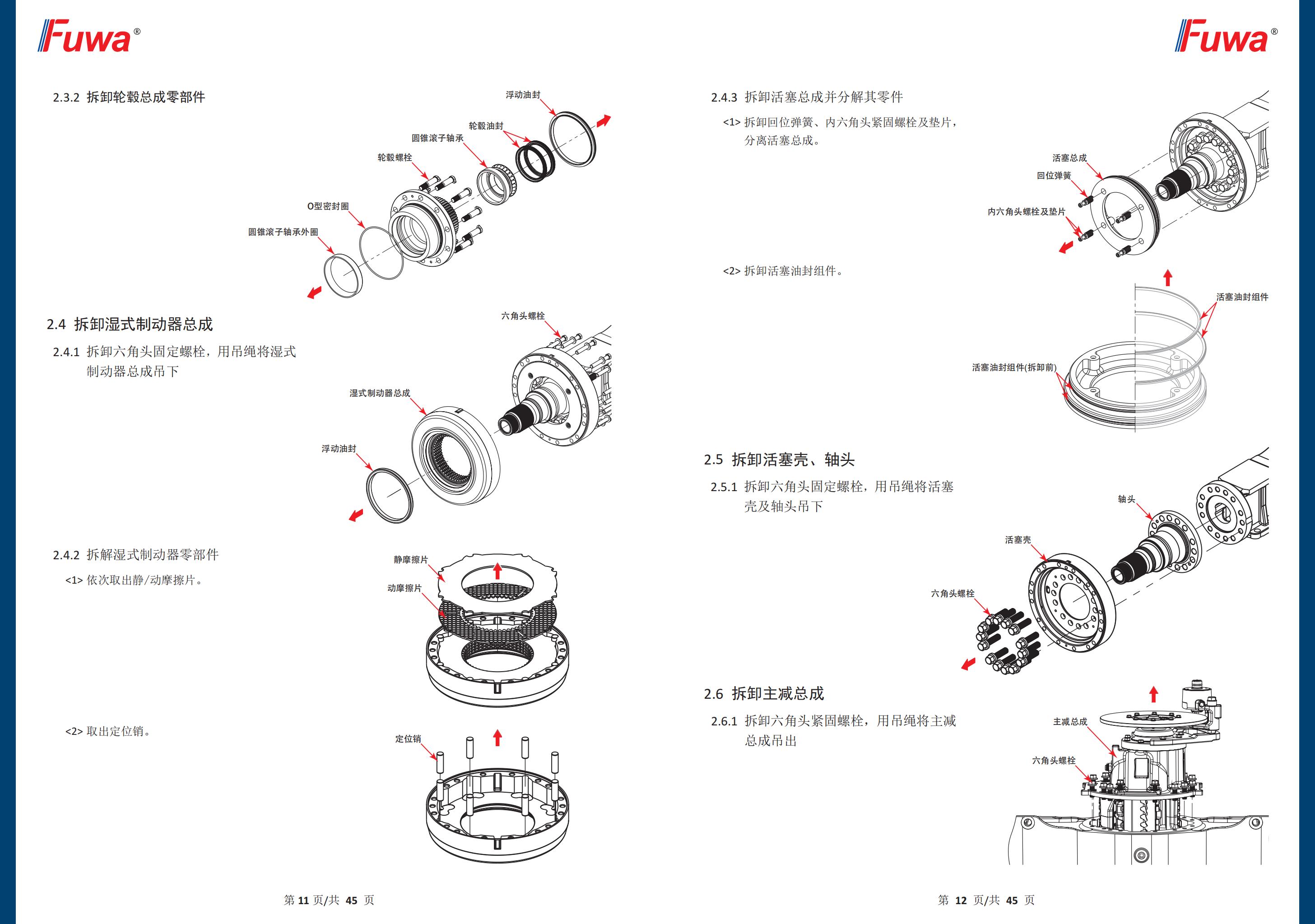 Fuwa®

2.3.2 拆卸轮毂总成零部件

浮动油封

轮毂油封

圆锥滚子轴承

轮毂螺栓

O型密封圈

圆锥滚子轴承外圈

2.4 拆卸湿式制动器总成

2.4.1 拆卸六角头固定螺栓，用吊绳将湿式制动器总成吊下

六角头螺栓

湿式制动器总成

浮动油封

2.4.2 拆解湿式制动器零部件

<1> 依次取出静/动摩擦片。

静摩擦片

动摩擦片

<2> 取出定位销。

定位销

第 11 页/共 45 页

Fuwa®

2.4.3 拆卸活塞总成并分解其零件

<1> 拆卸回位弹簧、内六角头紧固螺栓及垫片，分离活塞总成。

活塞总成

回位弹簧

内六角头螺栓及垫片

<2> 拆卸活塞油封组件。

活塞油封组件

活塞油封组件(拆卸前)

2.5 拆卸活塞壳、轴头

2.5.1 拆卸六角头固定螺栓，用吊绳将活塞壳及轴头吊下

轴头

活塞壳

六角头螺栓

2.6 拆卸主减总成

2.6.1 拆卸六角头紧固螺栓，用吊绳将主减总成吊出

主减总成

六角头螺栓

第 12 页/共 45 页