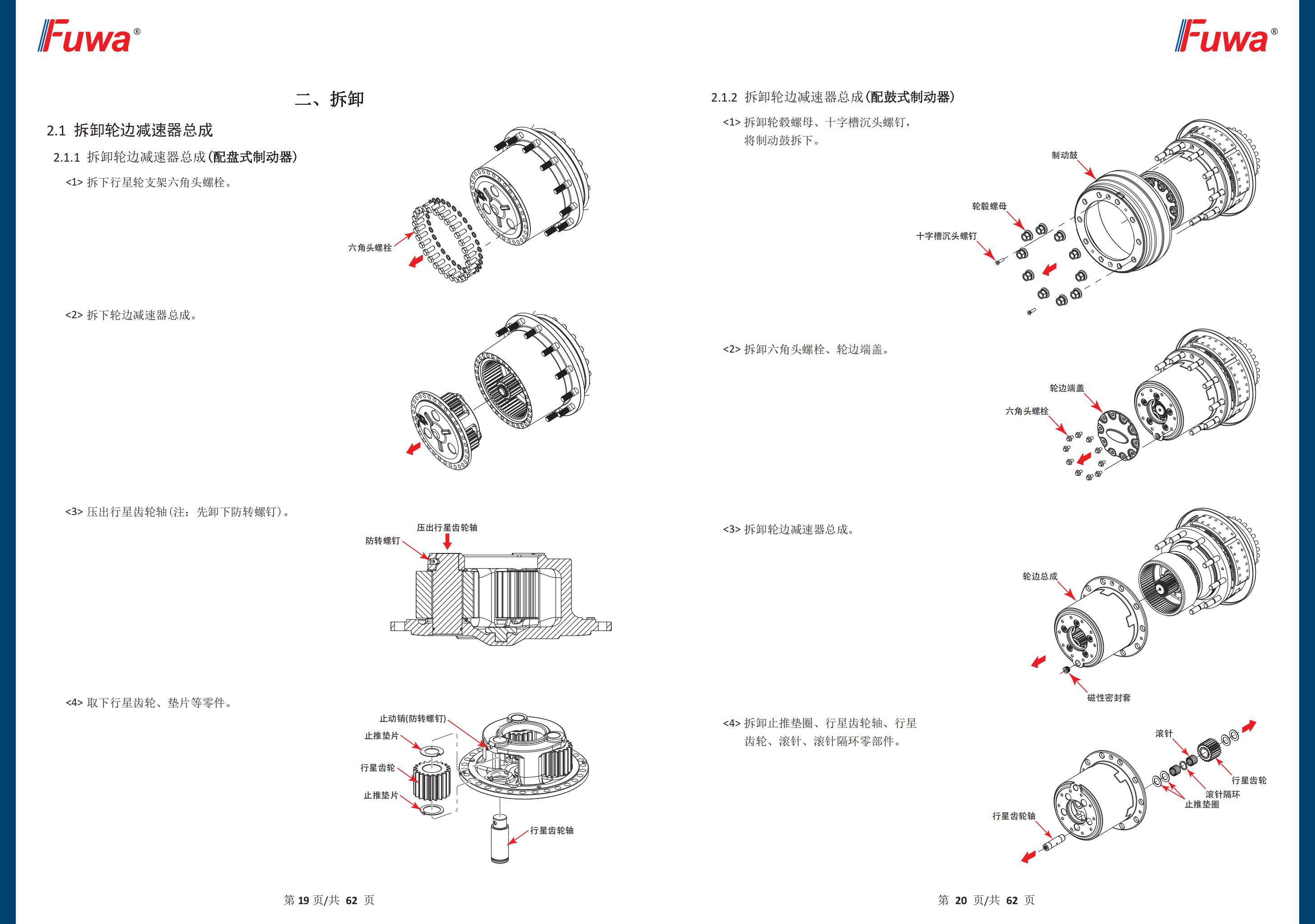 Fuwa®

二、拆卸

2.1 拆卸轮边减速器总成

2.1.1 拆卸轮边减速器总成(配盘式制动器)

<1> 拆下行星轮支架六角头螺栓。

六角头螺栓

<2> 拆下轮边减速器总成。

<3> 压出行星齿轮轴(注：先卸下防转螺钉)。

压出行星齿轮轴

防转螺钉

<4> 取下行星齿轮、垫片等零件。

止动销(防转螺钉)

止推垫片

行星齿轮

止推垫片

行星齿轮轴

第 19 页/共 62 页

Fuwa®

2.1.2 拆卸轮边减速器总成(配鼓式制动器)

<1> 拆卸轮毂螺母、十字槽沉头螺钉，将制动鼓拆下。

制动鼓

轮毂螺母

十字槽沉头螺钉

<2> 拆卸六角头螺栓、轮边端盖。

轮边端盖

六角头螺栓

<3> 拆卸轮边减速器总成。

轮边总成

磁性密封套

<4> 拆卸止推垫圈、行星齿轮轴、行星齿轮、滚针、滚针隔环零部件。

滚针

行星齿轮

滚针隔环

止推垫圈

行星齿轮轴

第 20 页/共 62 页